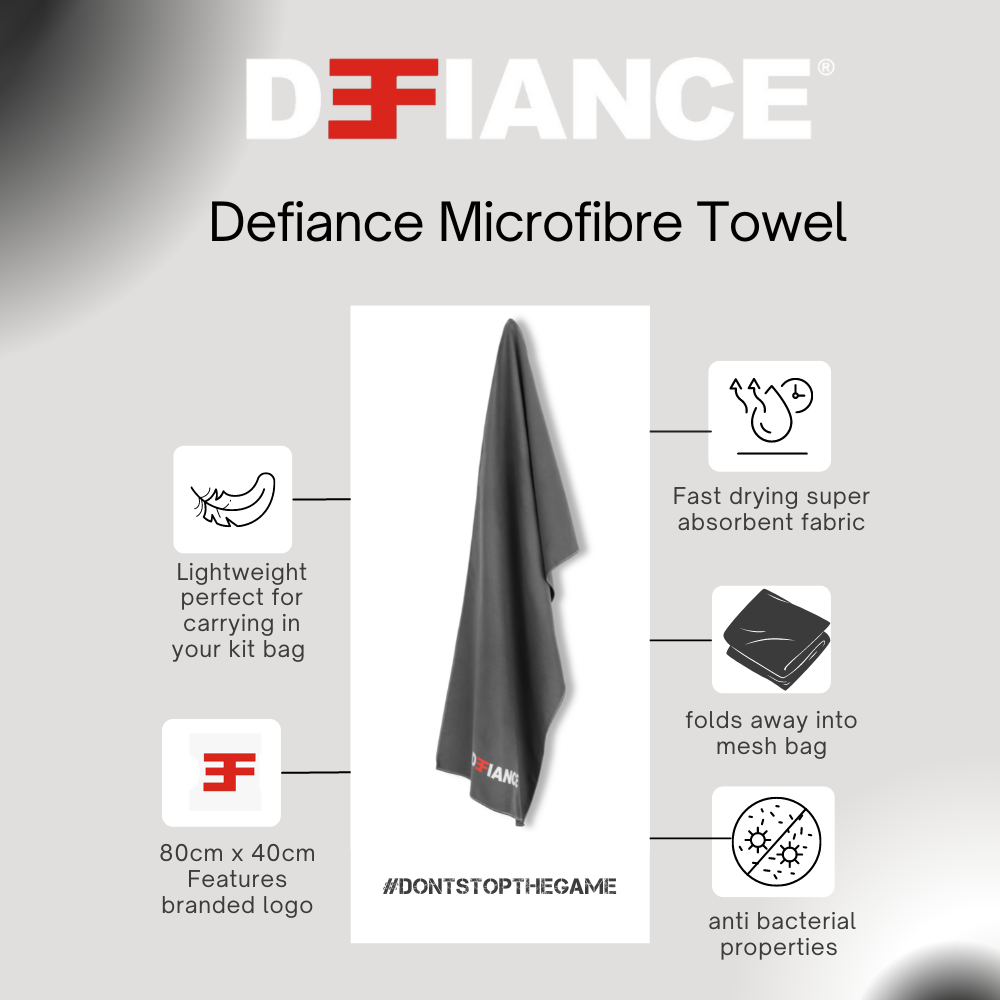 DEFIANCE®

Defiance Microfibre Towel

Lightweight perfect for carrying in your kit bag

80cm x 40cm Features branded logo

DEFIANCE

#DONTSTOPTHEGAME

Fast drying super absorbent fabric

folds away into mesh bag

anti bacterial properties